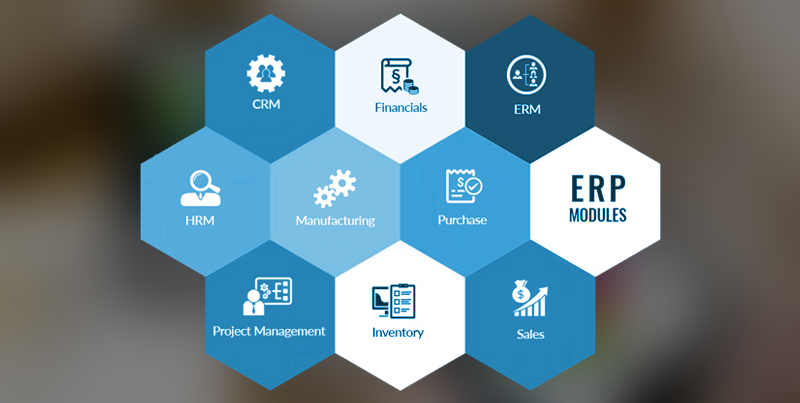 CRM

Financials

ERM

HRM

Manufacturing

Purchase

ERP
MODULES

Project Management

Inventory

Sales